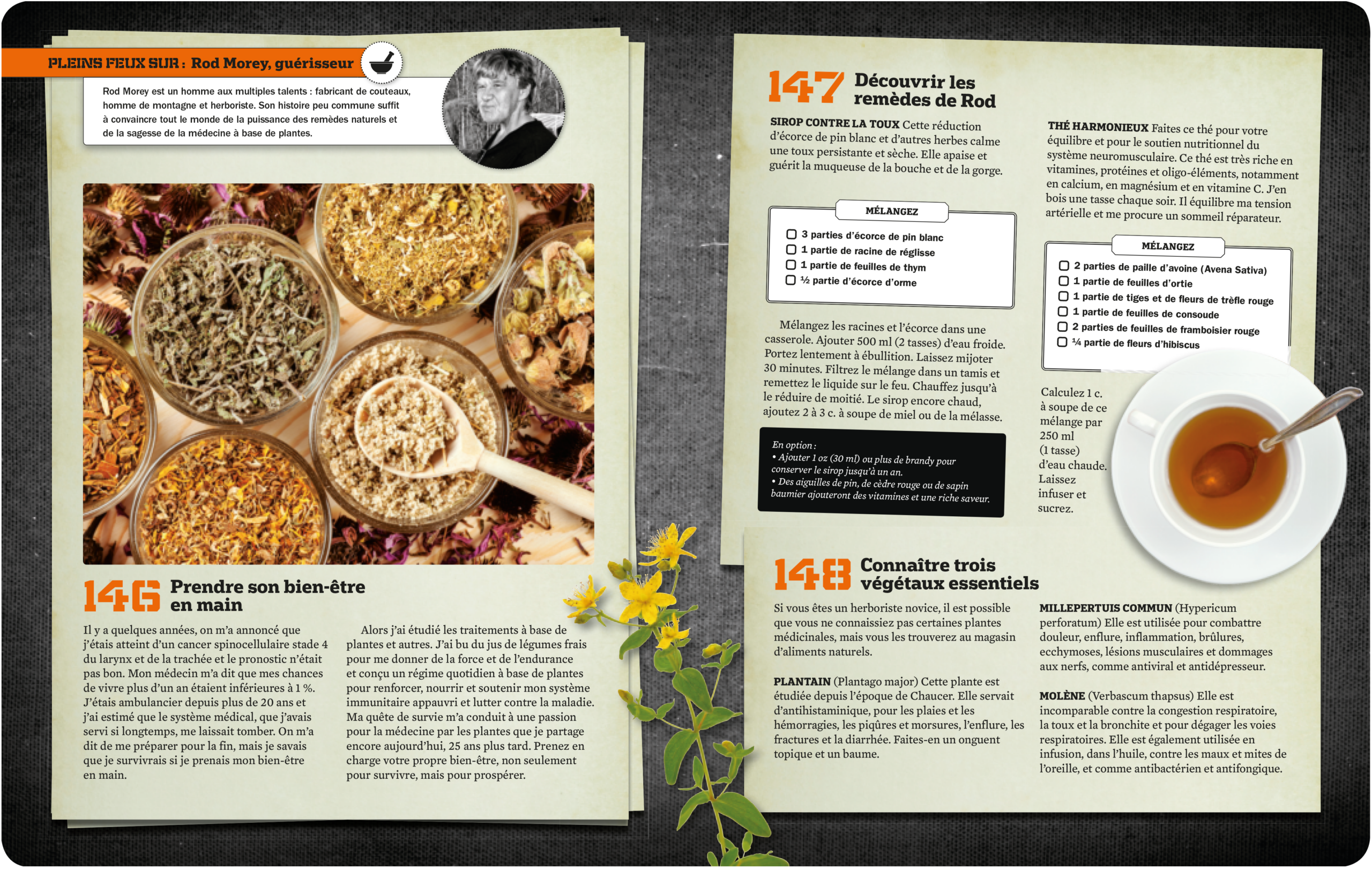 PLEINS FEUX SUR : Rod Morey, guérisseur

Rod Morey est un homme aux multiples talents : fabricant de couteaux, homme de montagne et herboriste. Son histoire peu commune suffit à convaincre tout le monde de la puissance des remèdes naturels et de la sagesse de la médecine à base de plantes.

146 Prendre son bien-être en main

Il y a quelques années, on m'a annoncé que j'étais atteint d'un cancer spinocellulaire stade 4 du larynx et de la trachée et le pronostic n'était pas bon. Mon médecin m'a dit que mes chances de vivre plus d'un an étaient inférieures à 1 %. J'étais ambulancier depuis plus de 20 ans et j'ai estimé que le système médical, que j'avais servi si longtemps, me laissait tomber. On m'a dit de me préparer pour la fin, mais je savais que je survivrais si je prenais mon bien-être en main.

Alors j'ai étudié les traitements à base de plantes et autres. J'ai bu du jus de légumes frais pour me donner de la force et de l'endurance et conçu un régime quotidien à base de plantes pour renforcer, nourrir et soutenir mon système immunitaire appauvri et lutter contre la maladie. Ma quête de survie m'a conduit à une passion pour la médecine par les plantes que je partage encore aujourd'hui, 25 ans plus tard. Prenez en charge votre propre bien-être, non seulement pour survivre, mais pour prospérer.

147 Découvrir les remèdes de Rod

SIROP CONTRE LA TOUX Cette réduction d'écorce de pin blanc et d'autres herbes calme une toux persistante et sèche. Elle apaise et guérit la muqueuse de la bouche et de la gorge.

MÉLANGEZ
3 parties d'écorce de pin blanc
1 partie de racine de réglisse
1 partie de feuilles de thym
½ partie d'écorce d'orme

Mélangez les racines et l'écorce dans une casserole. Ajouter 500 ml (2 tasses) d'eau froide. Portez lentement à ébullition. Laissez mijoter 30 minutes. Filtrez le mélange dans un tamis et remettez le liquide sur le feu. Chauffez jusqu'à le réduire de moitié. Le sirop encore chaud, ajoutez 2 à 3 c. à soupe de miel ou de la mélasse.

En option :
• Ajouter 1 oz (30 ml) ou plus de brandy pour conserver le sirop jusqu'à un an.
• Des aiguilles de pin, de cèdre rouge ou de sapin baumier ajouteront des vitamines et une riche saveur.

THÉ HARMONIEUX Faites ce thé pour votre équilibre et pour le soutien nutritionnel du système neuromusculaire. Ce thé est très riche en vitamines, protéines et oligo-éléments, notamment en calcium, en magnésium et en vitamine C. J'en bois une tasse chaque soir. Il équilibre ma tension artérielle et me procure un sommeil réparateur.

MÉLANGEZ
2 parties de paille d'avoine (Avena Sativa)
1 partie de feuilles d'ortie
1 partie de tiges et de fleurs de trèfle rouge
1 partie de feuilles de consoude
2 parties de feuilles de framboisier rouge
¼ partie de fleurs d'hibiscus

Calculez 1 c. à soupe de ce mélange par 250 ml (1 tasse) d'eau chaude. Laissez infuser et sucrez.

148 Connaître trois végétaux essentiels

Si vous êtes un herboriste novice, il est possible que vous ne connaissiez pas certaines plantes médicinales, mais vous les trouverez au magasin d'aliments naturels.

PLANTAIN (Plantago major) Cette plante est étudiée depuis l'époque de Chaucer. Elle servait d'antihistaminique, pour les plaies et les hémorragies, les piqûres et morsures, l'enflure, les fractures et la diarrhée. Faites-en un onguent topique et un baume.

MILLEPERTUIS COMMUN (Hypericum perforatum) Elle est utilisée pour combattre douleur, enflure, inflammation, brûlures, ecchymoses, lésions musculaires et dommages aux nerfs, comme antiviral et antidépresseur.

MOLÈNE (Verbascum thapsus) Elle est incomparable contre la congestion respiratoire, la toux et la bronchite et pour dégager les voies respiratoires. Elle est également utilisée en infusion, dans l'huile, contre les maux et mites de l'oreille, et comme antibactérien et antifongique.