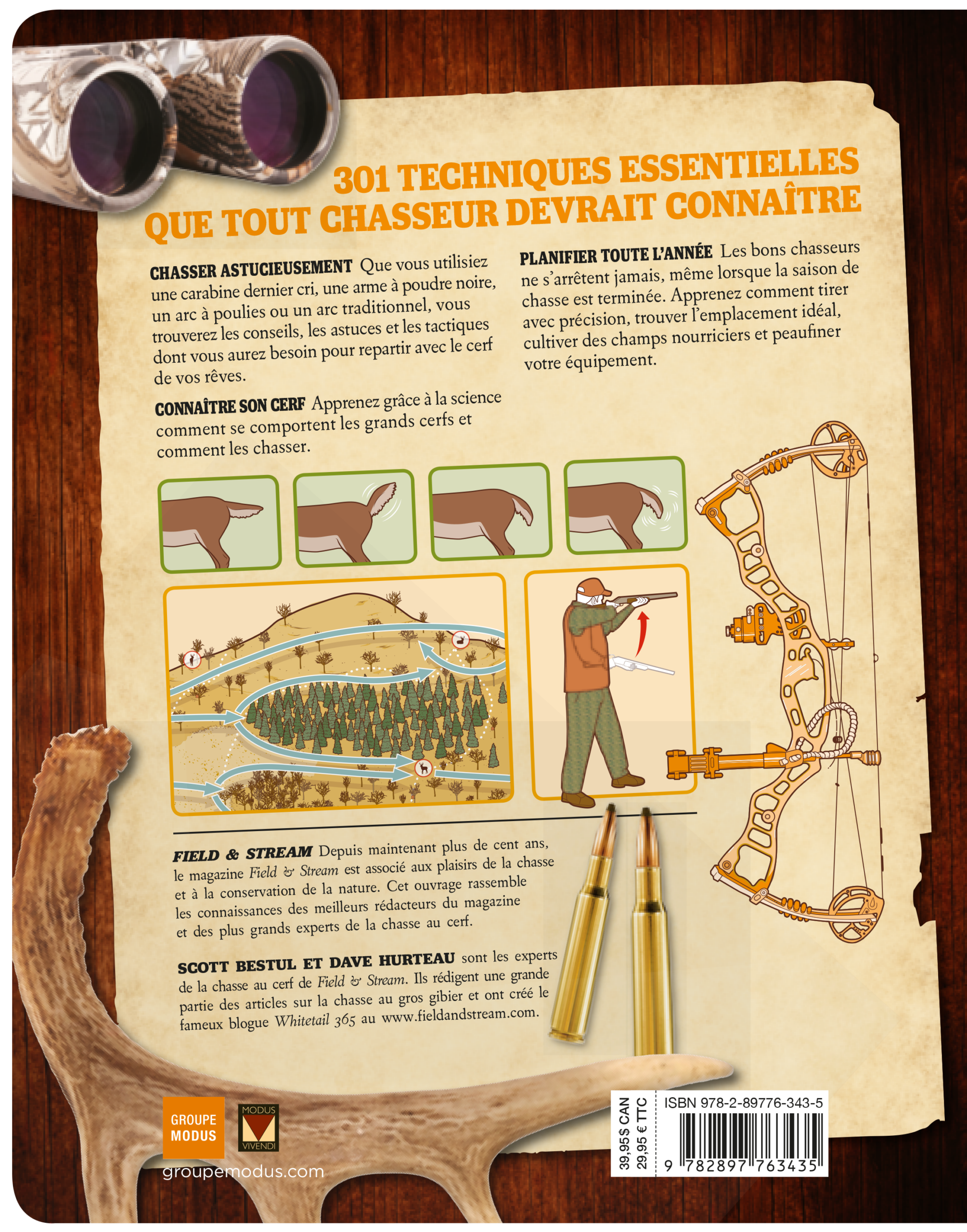 301 TECHNIQUES ESSENTIELLES QUE TOUT CHASSEUR DEVRAIT CONNAÎTRE

CHASSER ASTUCIEUSEMENT Que vous utilisiez une carabine dernier cri, une arme à poudre noire, un arc à poulies ou un arc traditionnel, vous trouverez les conseils, les astuces et les tactiques dont vous aurez besoin pour repartir avec le cerf de vos rêves.

CONNAÎTRE SON CERF Apprenez grâce à la science comment se comportent les grands cerfs et comment les chasser.

PLANIFIER TOUTE L'ANNÉE Les bons chasseurs ne s'arrêtent jamais, même lorsque la saison de chasse est terminée. Apprenez comment tirer avec précision, trouver l'emplacement idéal, cultiver des champs nourriciers et peaufiner votre équipement.

FIELD & STREAM Depuis maintenant plus de cent ans, le magazine Field & Stream est associé aux plaisirs de la chasse et à la conservation de la nature. Cet ouvrage rassemble les connaissances des meilleurs rédacteurs du magazine et des plus grands experts de la chasse au cerf.

SCOTT BESTUL ET DAVE HURTEAU sont les experts de la chasse au cerf de Field & Stream. Ils rédigent une grande partie des articles sur la chasse au gros gibier et ont créé le fameux blogue Whitetail 365 au www.fieldandstream.com.

GROUPE MODUS

MODUS VIVENDI

groupemodus.com

39,95$ CAN
29,95 € TTC

ISBN 978-2-89776-343-5

9 782897 763435