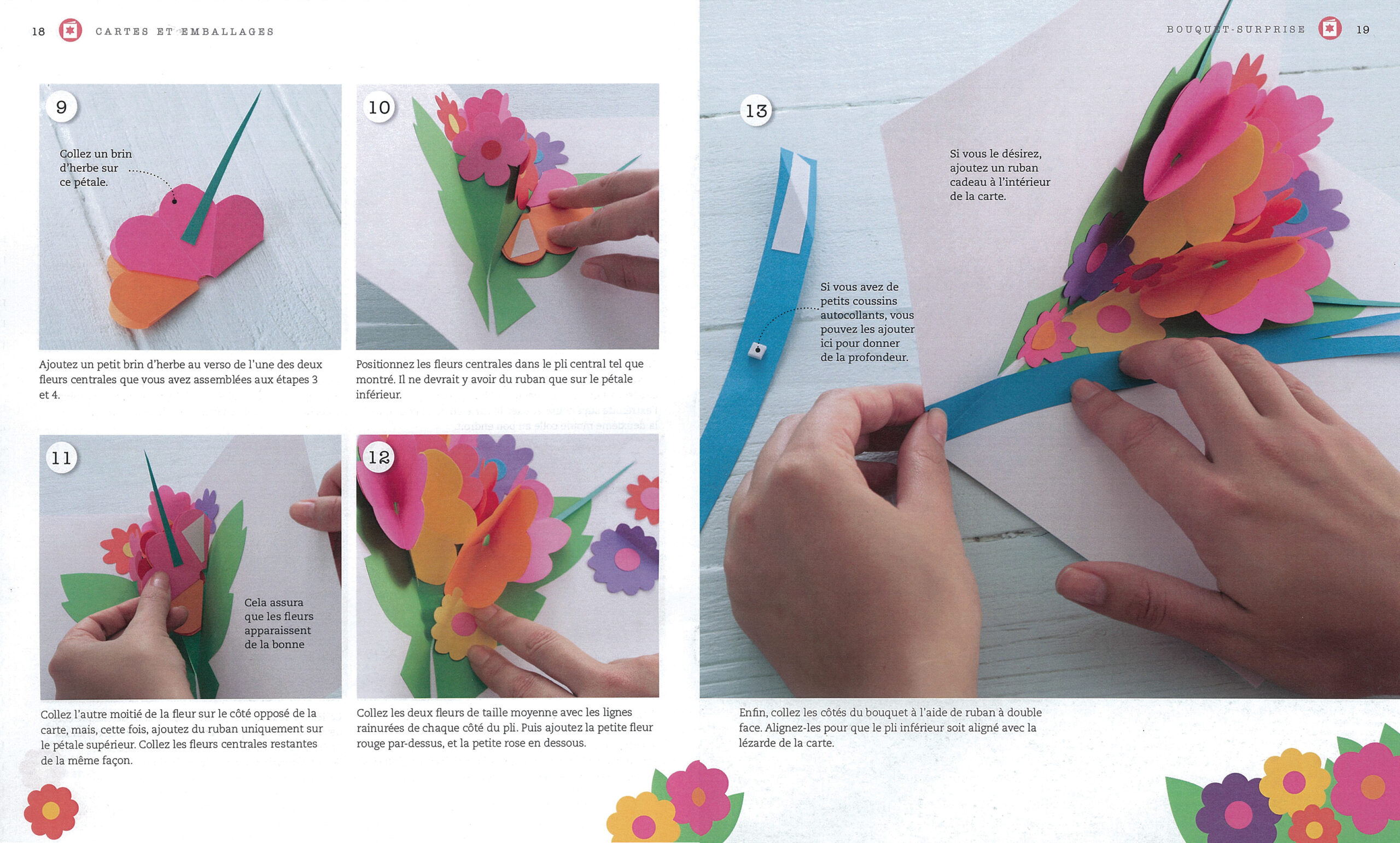 18 CARTES ET EMBALLAGES

9

Collez un brin d'herbe sur ce pétale.

Ajoutez un petit brin d'herbe au verso de l'une des deux fleurs centrales que vous avez assemblées aux étapes 3 et 4.

10

Positionnez les fleurs centrales dans le pli central tel que montré. Il ne devrait y avoir du ruban que sur le pétale inférieur.

11

Cela assura que les fleurs apparaissent de la bonne

Collez l'autre moitié de la fleur sur le côté opposé de la carte, mais, cette fois, ajoutez du ruban uniquement sur le pétale supérieur. Collez les fleurs centrales restantes de la même façon.

12

Collez les deux fleurs de taille moyenne avec les lignes rainurées de chaque côté du pli. Puis ajoutez la petite fleur rouge par-dessus, et la petite rose en dessous.

BOUQUET-SURPRISE 19

13

Si vous le désirez, ajoutez un ruban cadeau à l'intérieur de la carte.

Si vous avez de petits coussins autocollants, vous pouvez les ajouter ici pour donner de la profondeur.

Enfin, collez les côtés du bouquet à l'aide de ruban à double face. Alignez-les pour que le pli inférieur soit aligné avec la lézarde de la carte.